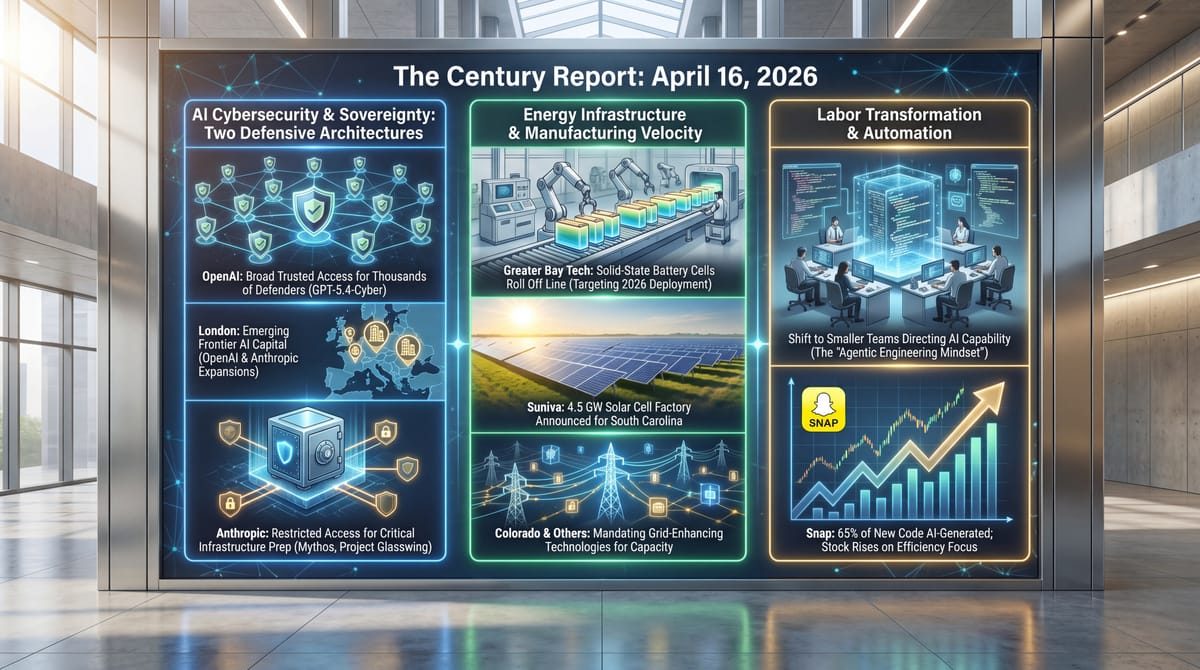 The Century Report: April 16, 2026

AI Cybersecurity & Sovereignty: Two Defensive Architectures

OpenAI: Broad Trusted Access for Thousands of Defenders (GPT-5.4-Cyber)

London: Emerging Frontier AI Capital (OpenAI & Anthropic Expansions)

Anthropic: Restricted Access for Critical Infrastructure Prep (Mythos, Project Glasswing)

Energy Infrastructure & Manufacturing Velocity

Greater Bay Tech: Solid-State Battery Cells Roll Off Line (Targeting 2026 Deployment)

Suniva: 4.5 GW Solar Cell Factory Announced for South Carolina

Colorado & Others: Mandating Grid-Enhancing Technologies for Capacity

Labor Transformation & Automation

Shift to Smaller Teams Directing AI Capability (The "Agentic Engineering Mindset")

SNAP

Snap: 65% of New Code AI-Generated; Stock Rises on Efficiency Focus